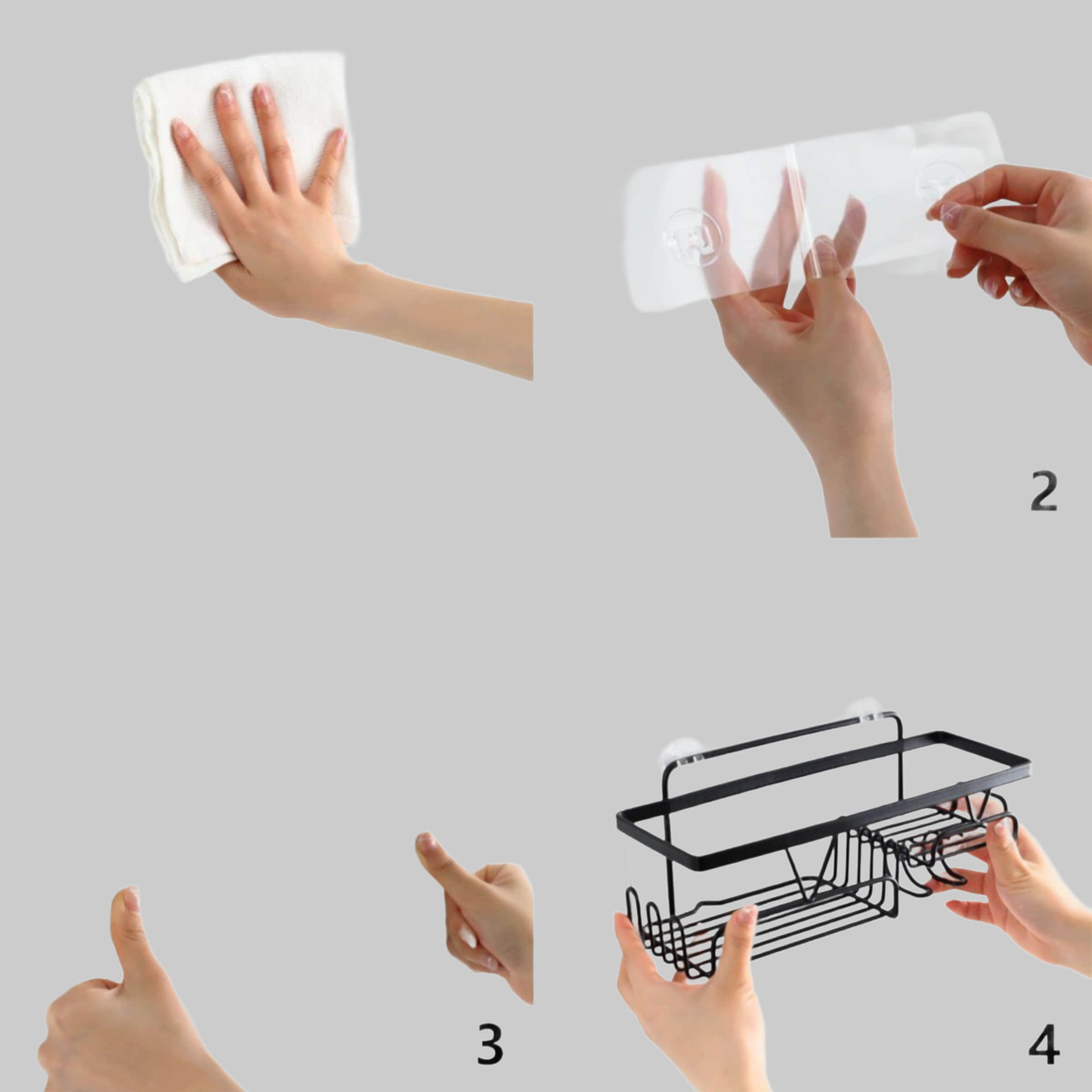 2

3

4