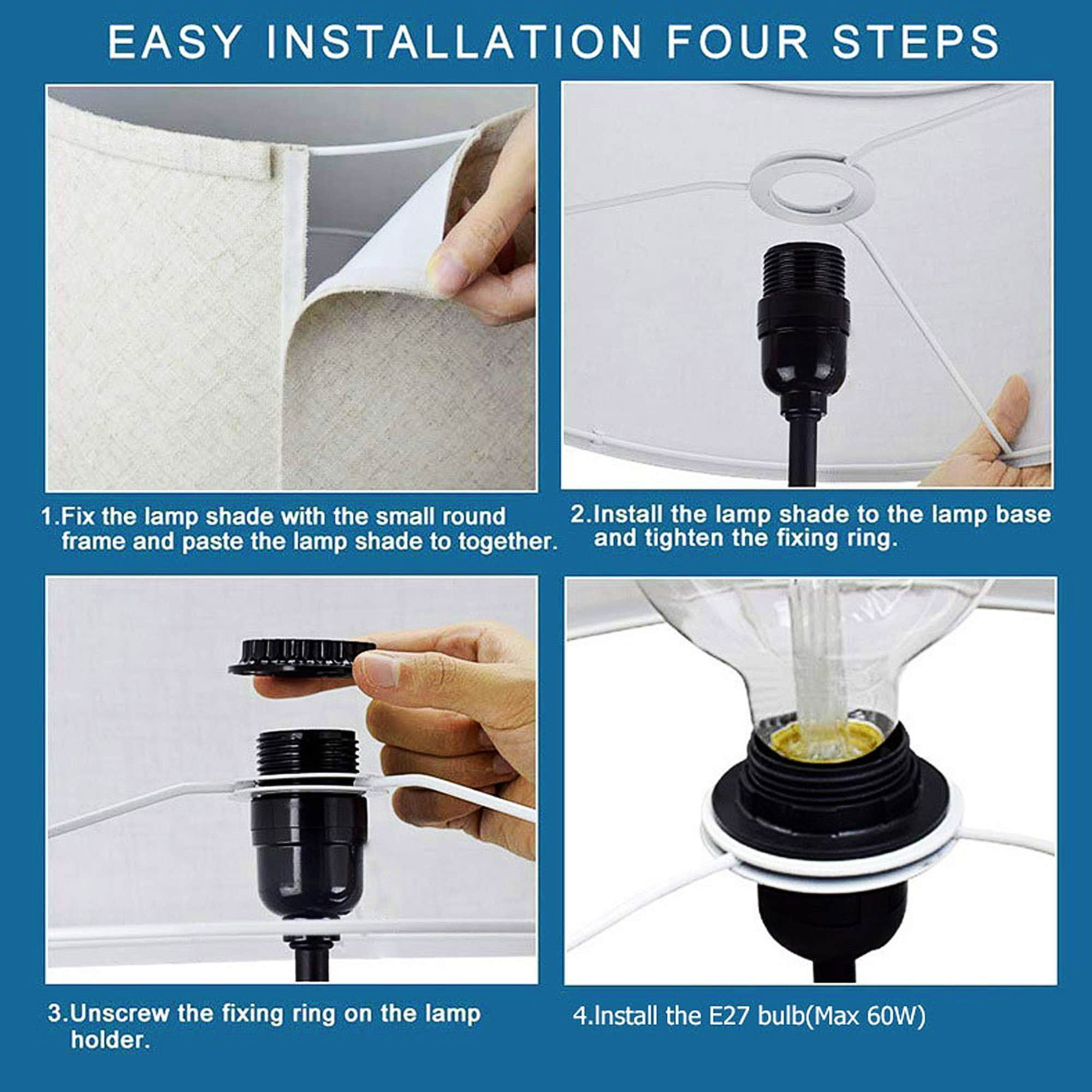 EASY INSTALLATION FOUR STEPS

1.Fix the lamp shade with the small round frame and paste the lamp shade to together.

2.Install the lamp shade to the lamp base and tighten the fixing ring.

3.Unscrew the fixing ring on the lamp holder.

4.Install the E27 bulb(Max 60W)